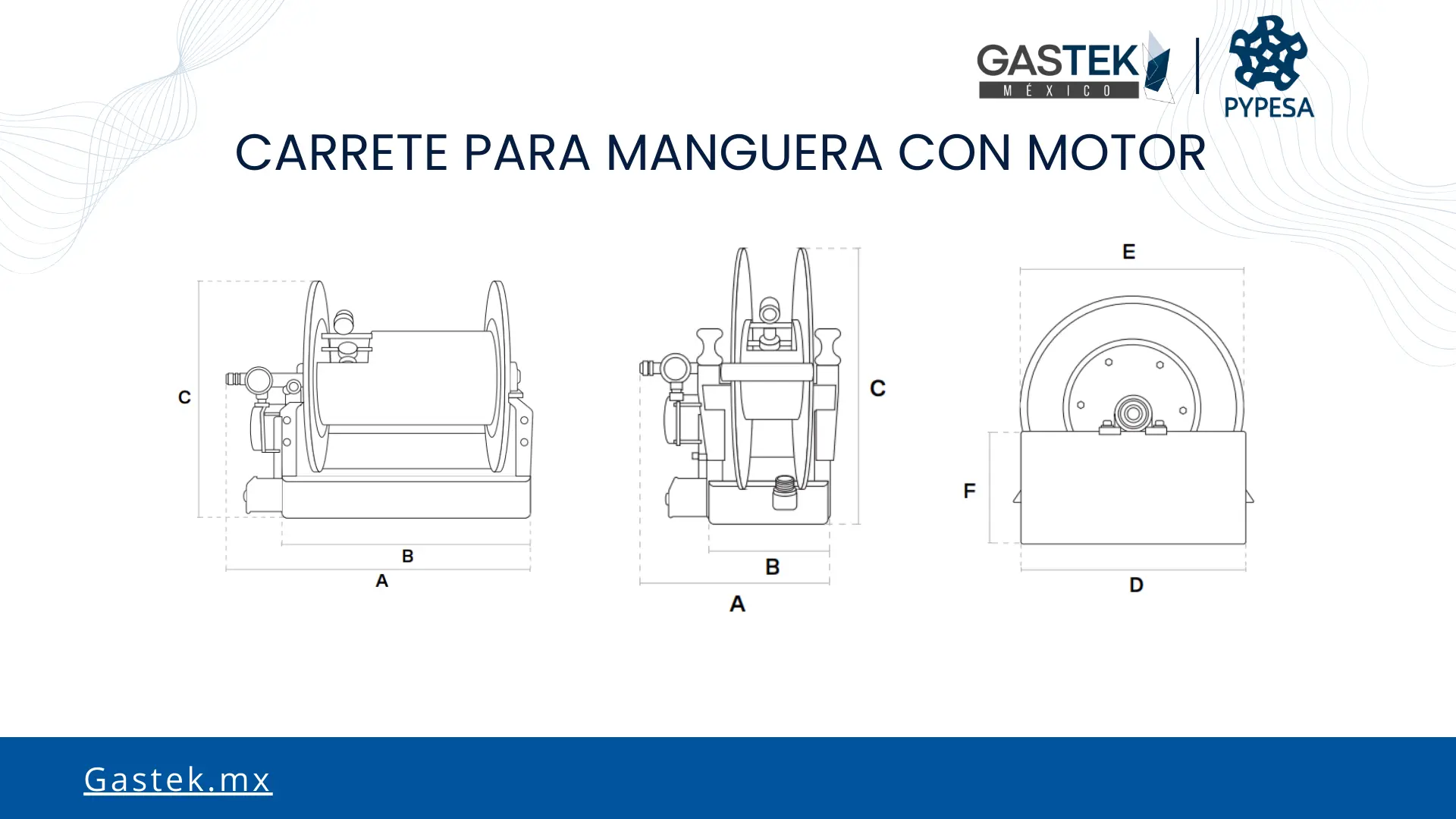 GASTEK MÉXICO

PYPESA

CARRETE PARA MANGUERA CON MOTOR

C

B

A

C

B

A

E

F

D

Gastek.mx